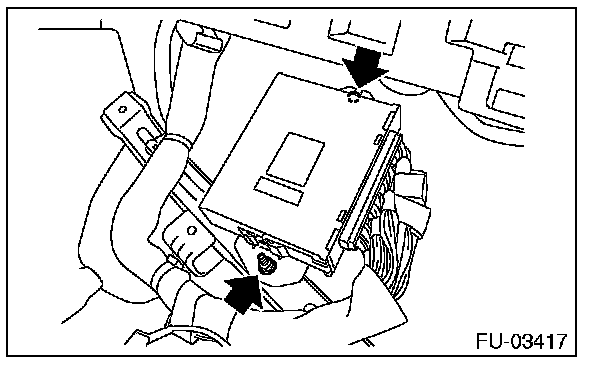 FU-03417