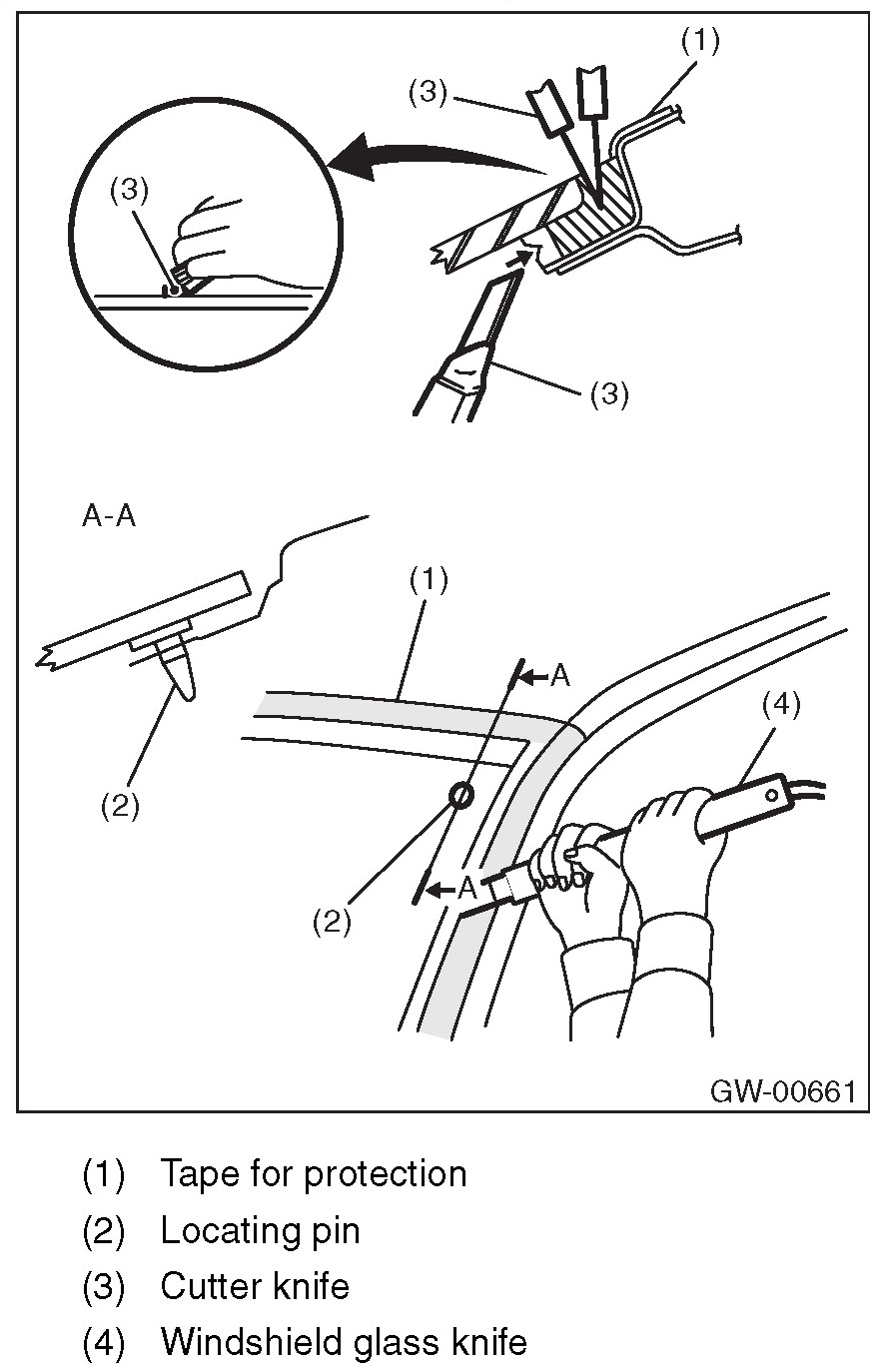 (1)
(3)
(3)
(3)
A-A
(1)
A
(4)
(2)
(2)
A
GW-00661

(1) Tape for protection
(2) Locating pin
(3) Cutter knife
(4) Windshield glass knife