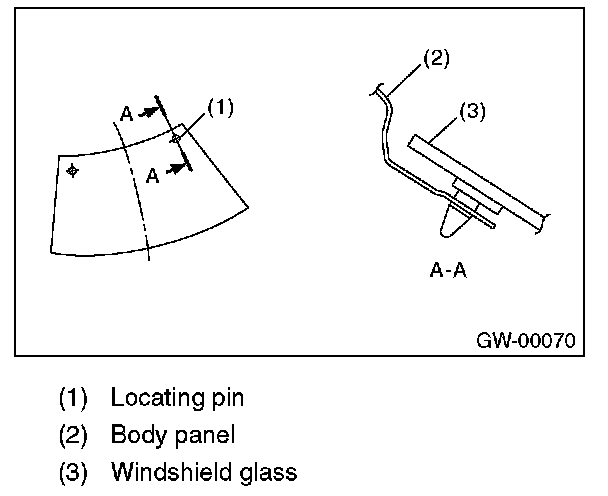 A
(1)
A
(2)
(3)
A-A
GW-00070

(1) Locating pin
(2) Body panel
(3) Windshield glass