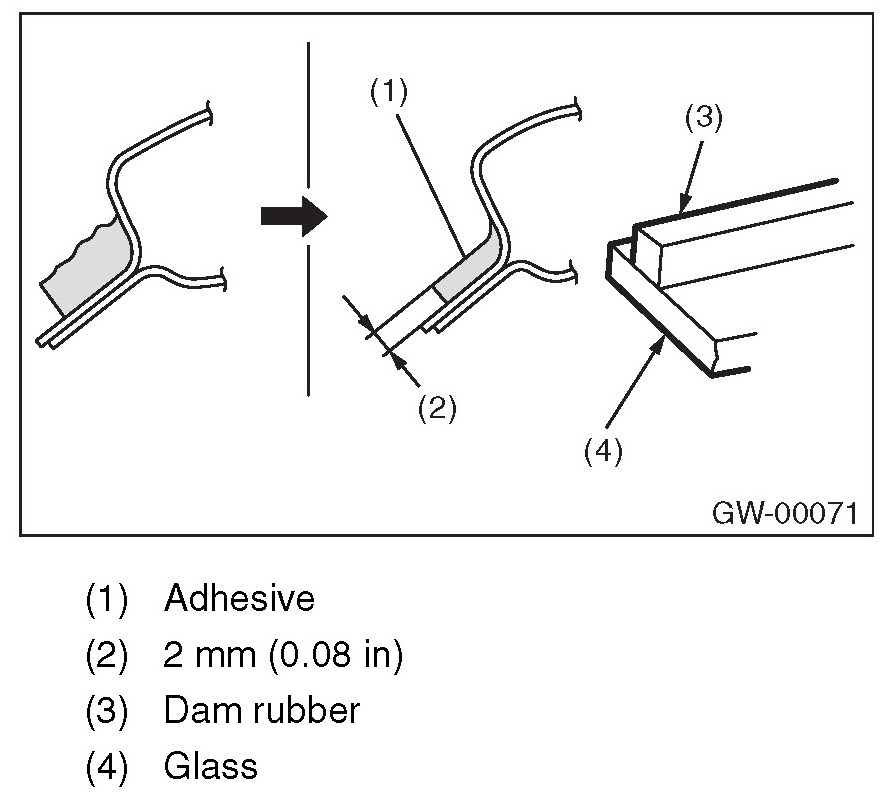 (1)

(3)

(2)

(4)

GW-00071

(1) Adhesive
(2) 2 mm (0.08 in)
(3) Dam rubber
(4) Glass