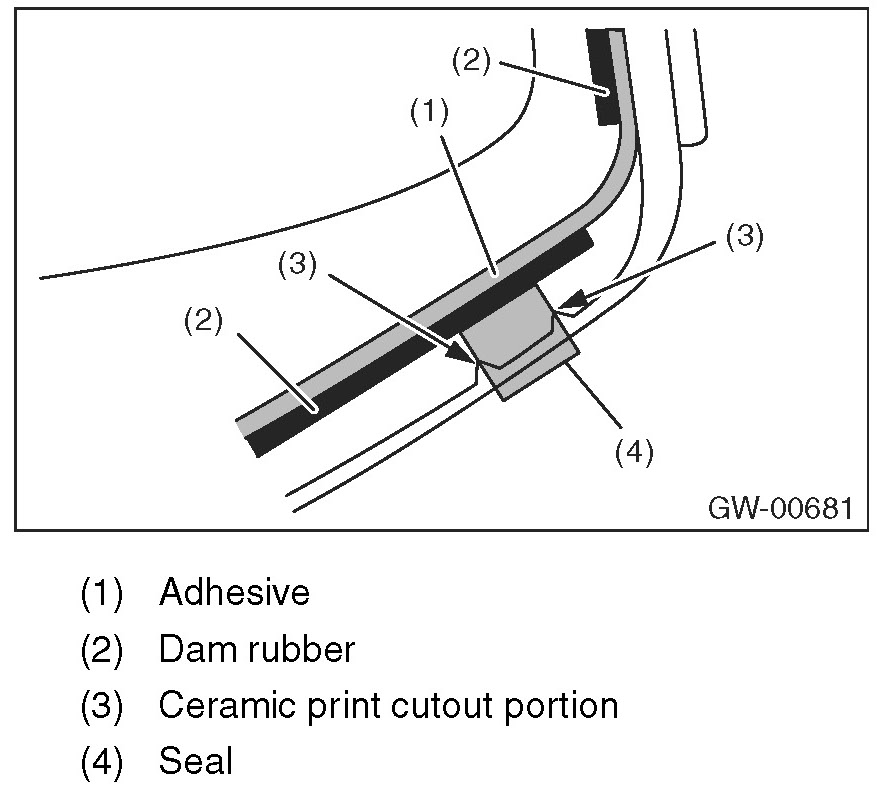 (2)
(1)
(3)
(3)
(2)
(4)
GW-00681

(1) Adhesive
(2) Dam rubber
(3) Ceramic print cutout portion
(4) Seal