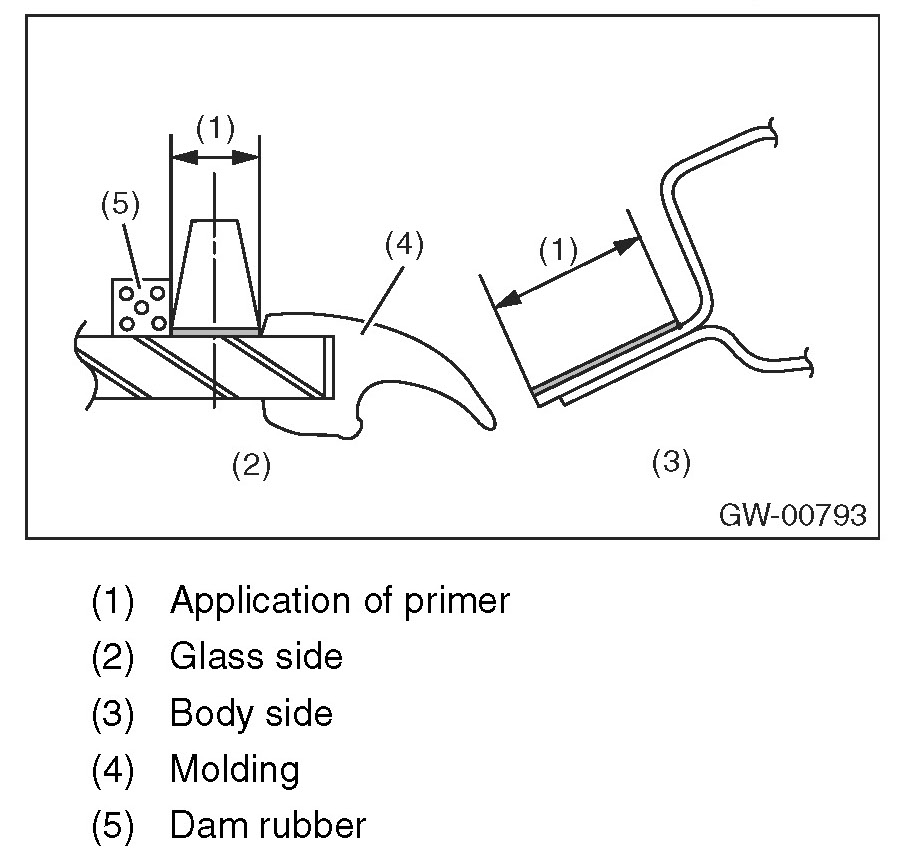 (1)
(5)
(4)
(1)
(2)
(3)
GW-00793

(1) Application of primer
(2) Glass side
(3) Body side
(4) Molding
(5) Dam rubber