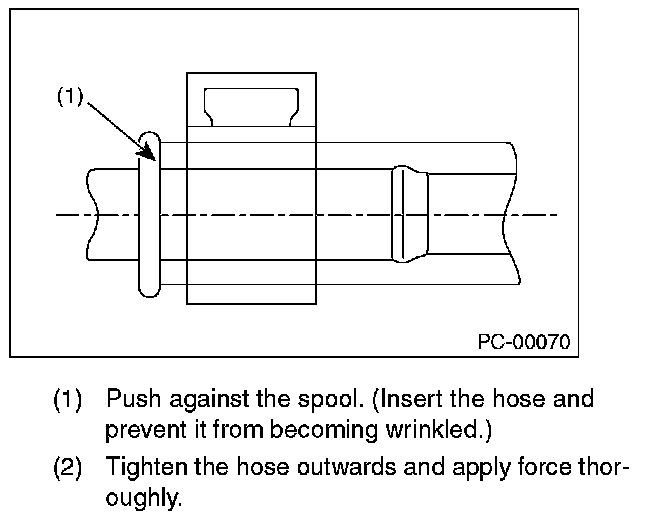 (1)

PC-00070

(1) Push against the spool. (Insert the hose and prevent it from becoming wrinkled.)

(2) Tighten the hose outwards and apply force thoroughly.