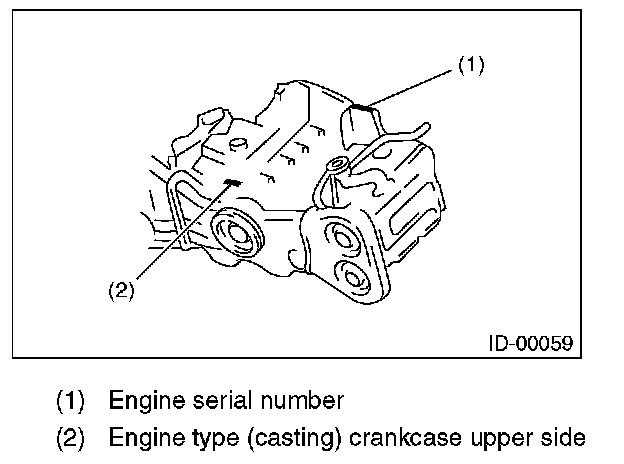 (1)

(2)

ID-00059

(1) Engine serial number

(2) Engine type (casting) crankcase upper side