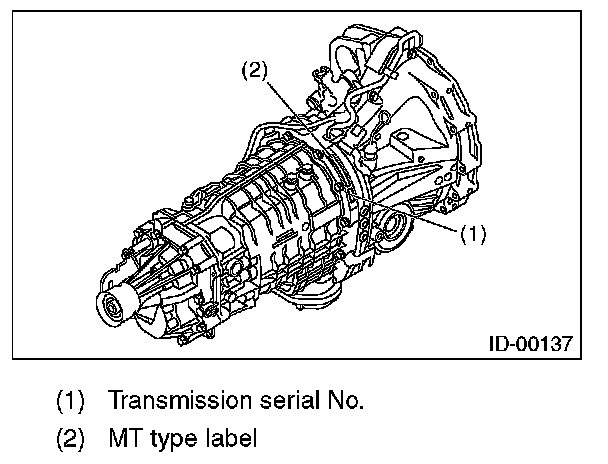 (2)

(1)

ID-00137

(1) Transmission serial No.

(2) MT type label