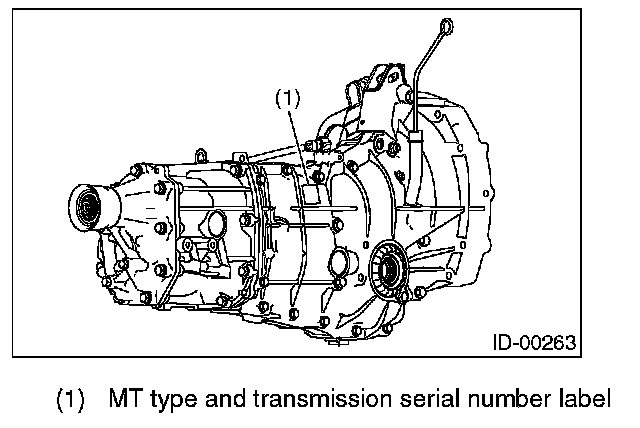 (1)

ID-00263

(1) MT type and transmission serial number label