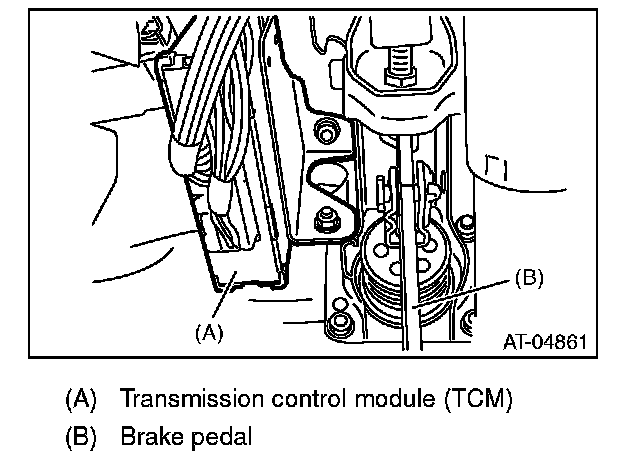 (B)

(A)

AT-04861

(A) Transmission control module (TCM)

(B) Brake pedal