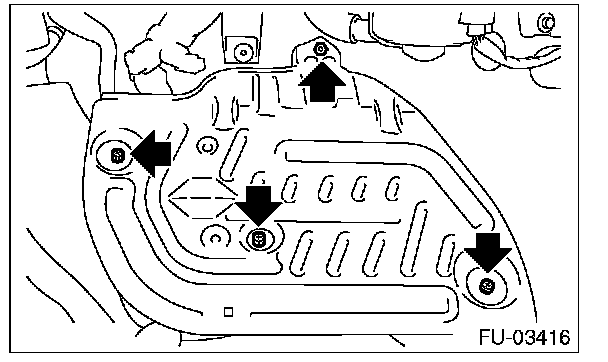 FU-03416