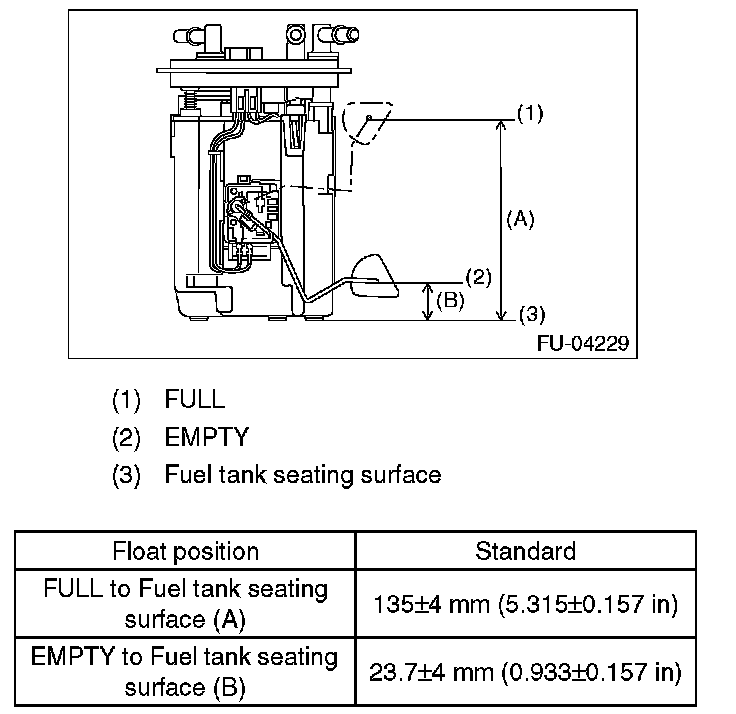 (1)
(A)
(2)
(B)
(3)
FU-04229

(1) FULL
(2) EMPTY
(3) Fuel tank seating surface

| Float position | Standard |
|---|---|
| FULL to Fuel tank seating surface (A) | 135±4 mm (5.315±0.157 in) |
| EMPTY to Fuel tank seating surface (B) | 23.7±4 mm (0.933±0.157 in) |