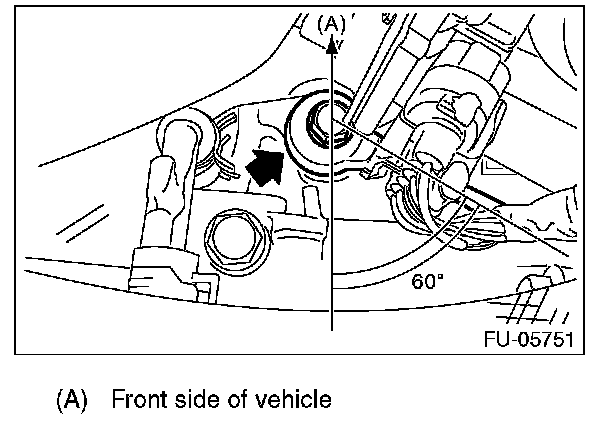 (A)

60°

FU-05751

(A) Front side of vehicle