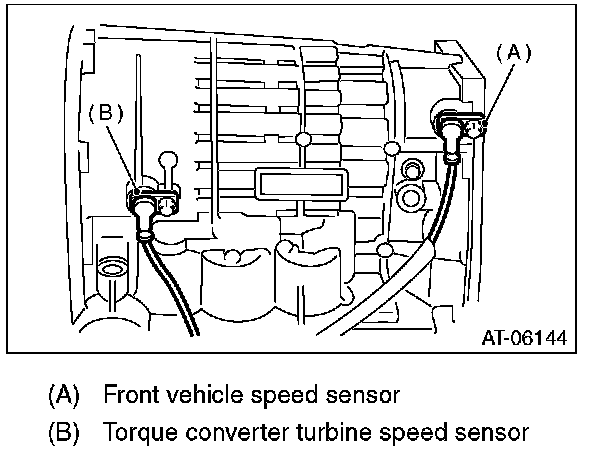 (A)

(B)

AT-06144

(A) Front vehicle speed sensor

(B) Torque converter turbine speed sensor