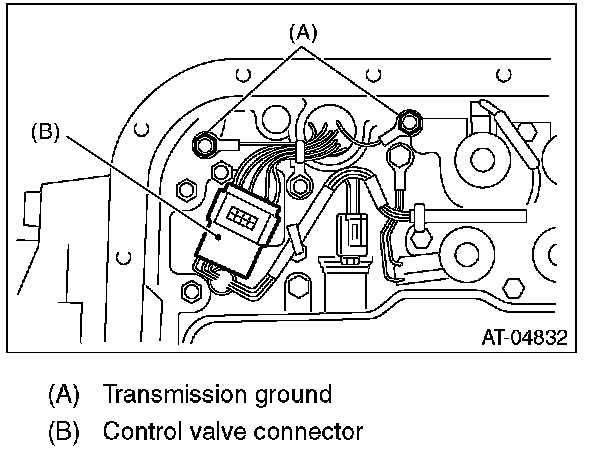 (A)

(B)

AT-04832

(A) Transmission ground

(B) Control valve connector