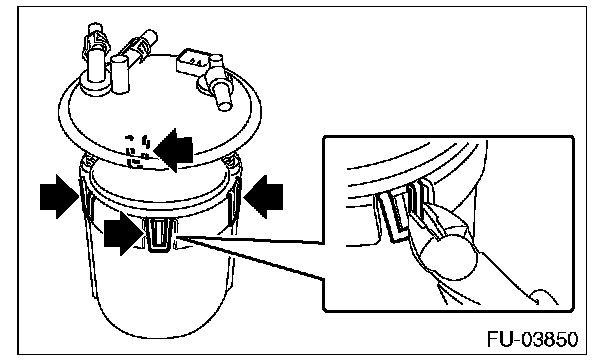 FU-03850