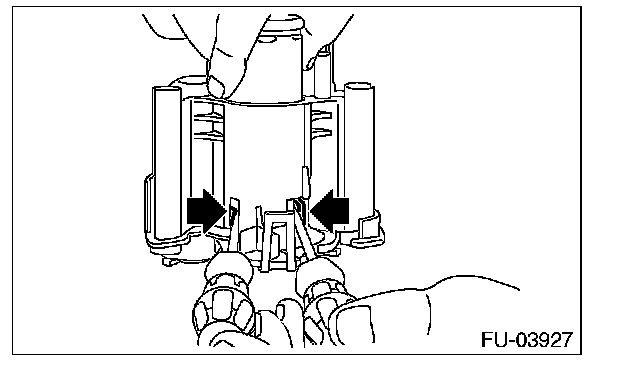 FU-03927