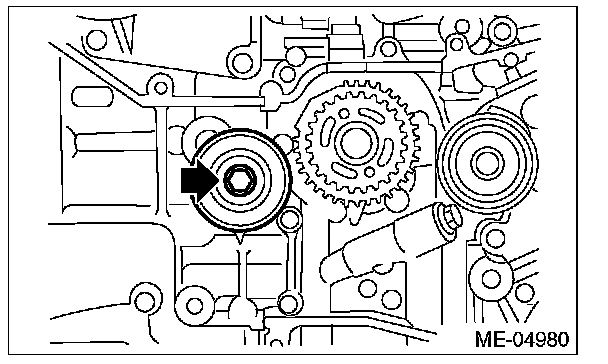 ME-04980