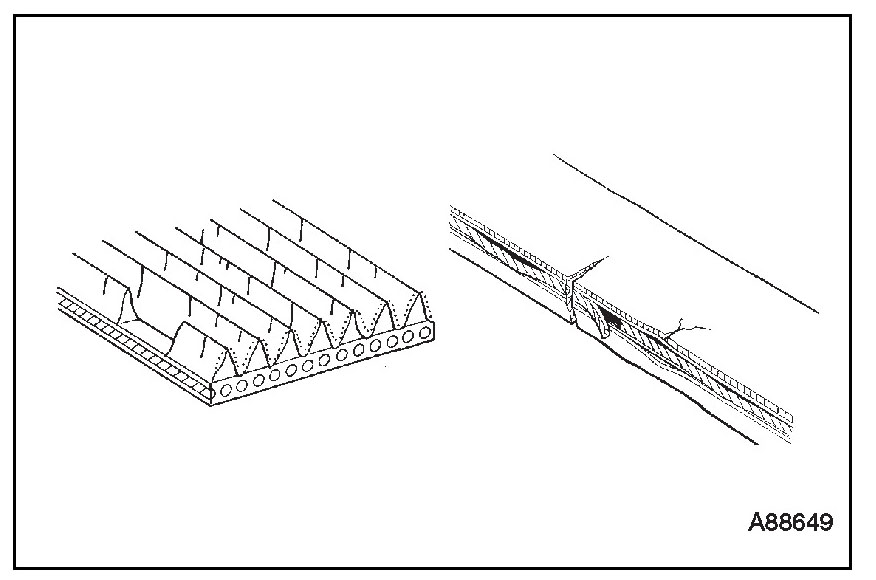 A88649