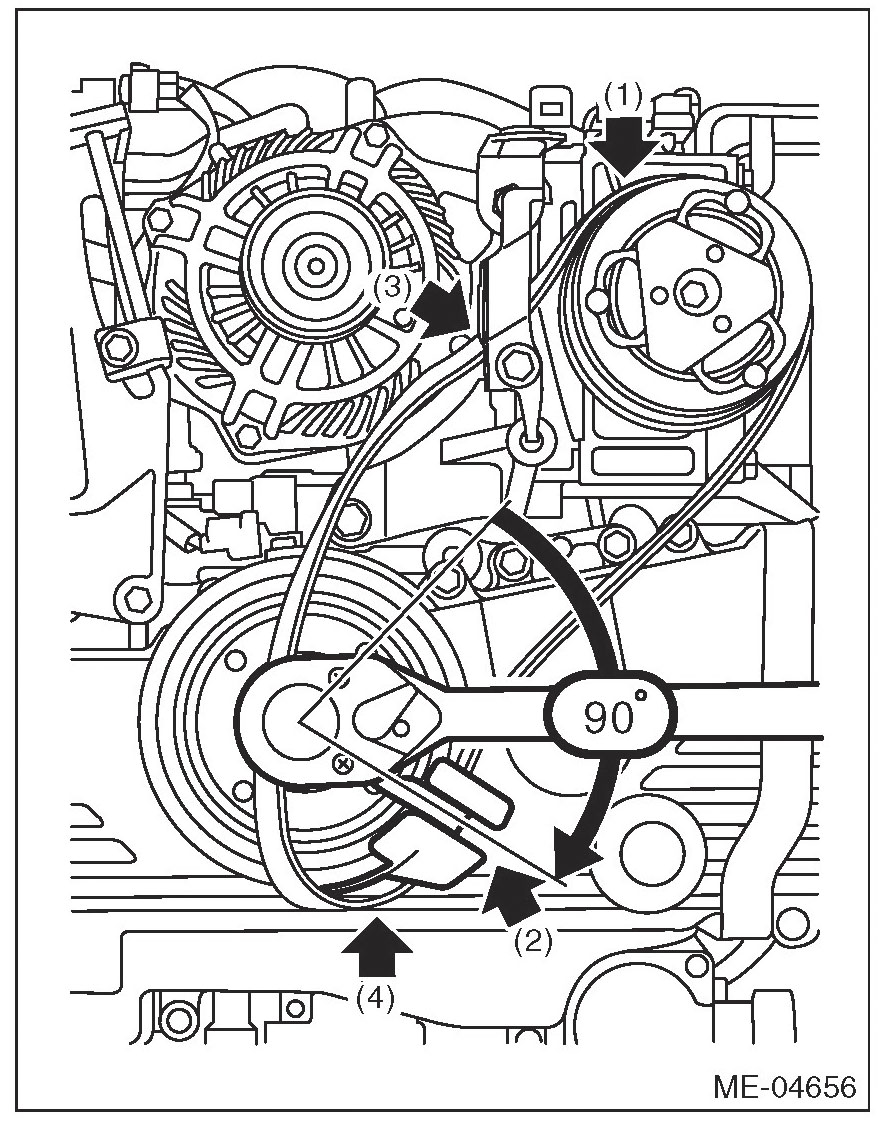 (1)
(3)
90°
(2)
(4)
ME-04656