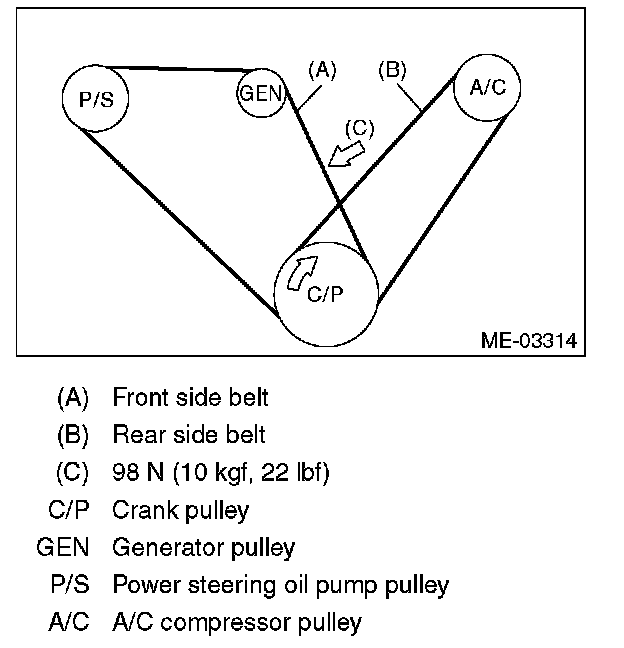 P/S
GEN
(A)
(B)
A/C
(C)
C/P
ME-03314

(A) Front side belt
(B) Rear side belt
(C) 98 N (10 kgf, 22 lbf)
C/P Crank pulley
GEN Generator pulley
P/S Power steering oil pump pulley
A/C A/C compressor pulley