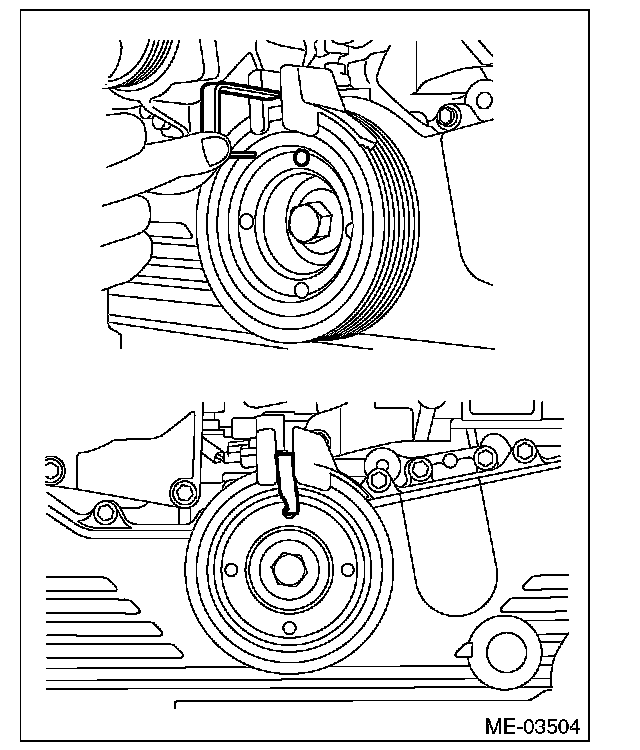 ME-03504