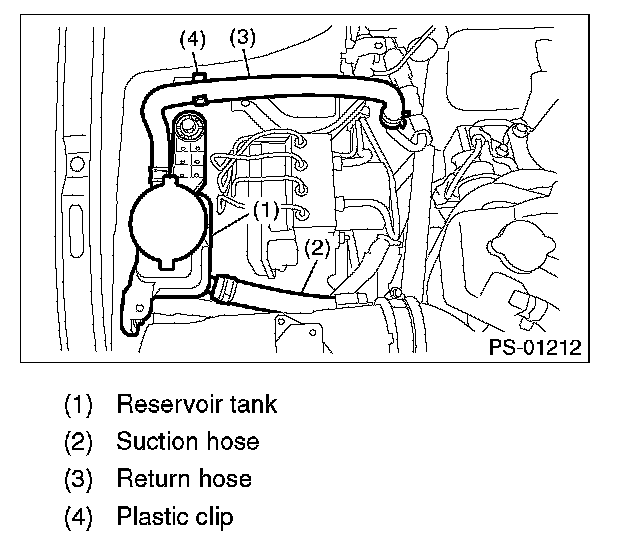 (4) (3)

(1)

(2)

PS-01212

(1) Reservoir tank
(2) Suction hose
(3) Return hose
(4) Plastic clip