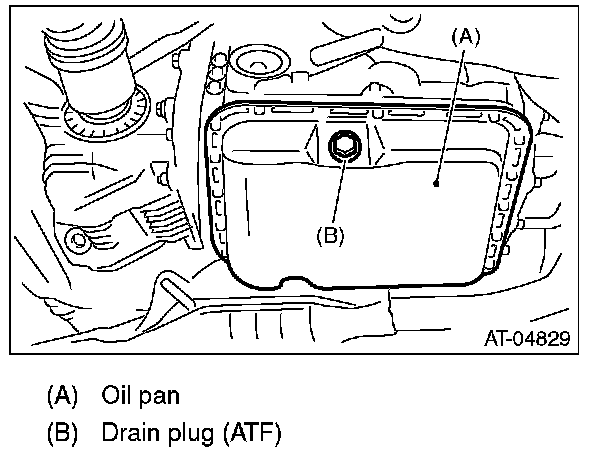 (A)

(B)

AT-04829

(A) Oil pan

(B) Drain plug (ATF)