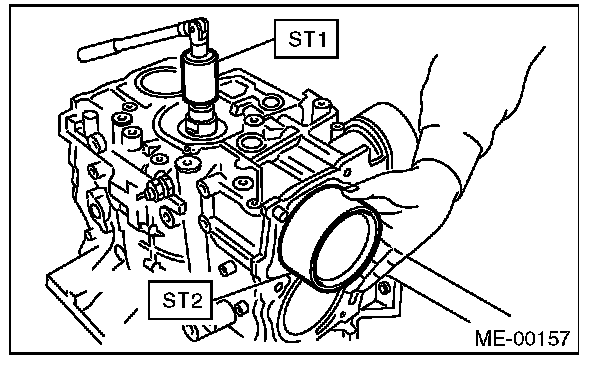 ST1

ST2

ME-00157