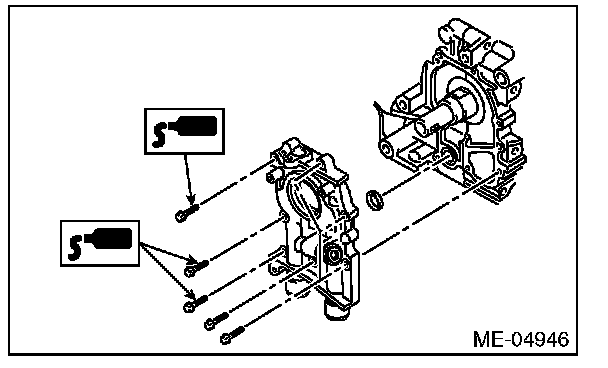 ME-04946