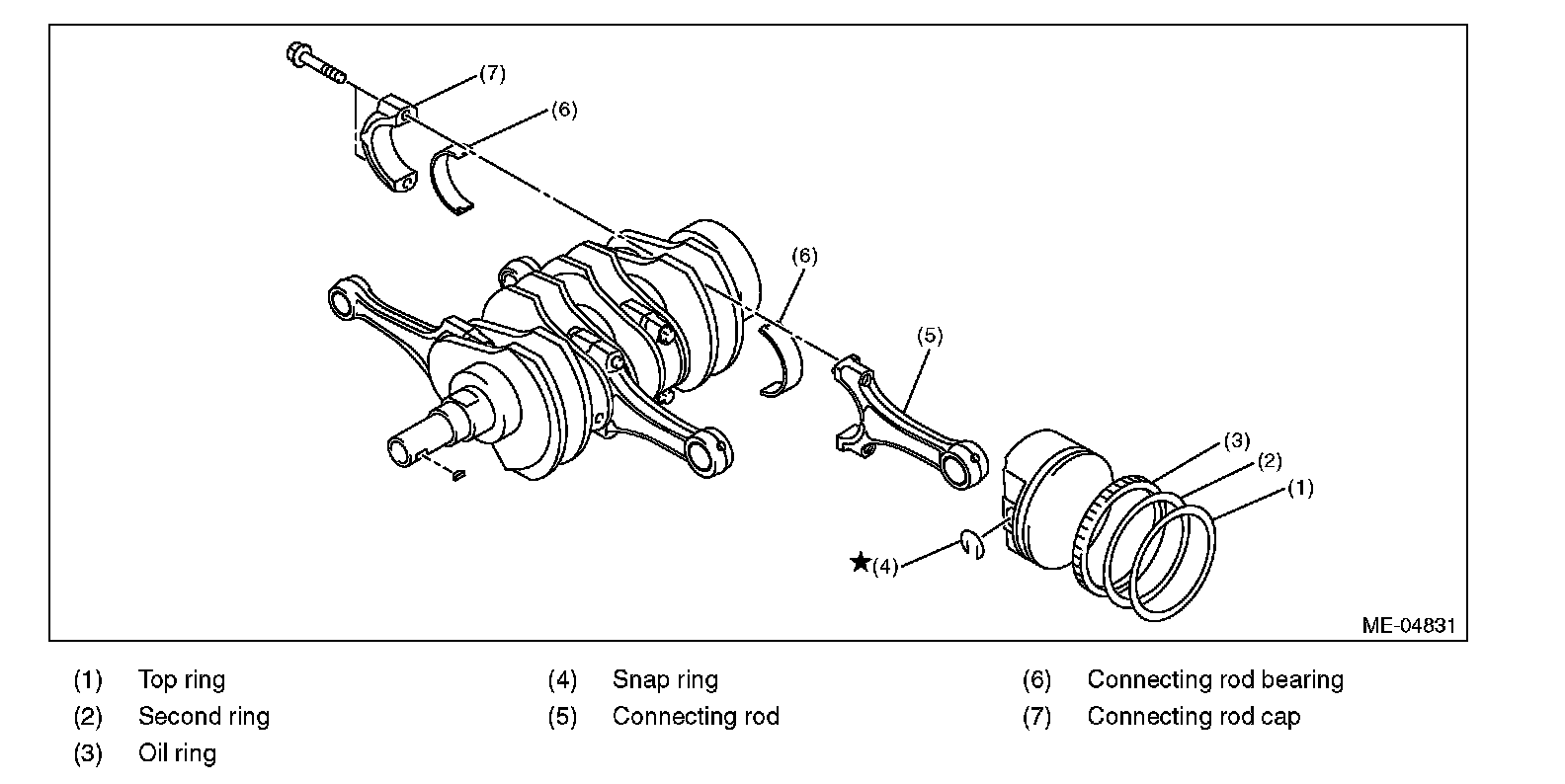 (7)
(6)
(6)
(5)
(3)
(2)
(1)
★(4)
ME-04831

(1) Top ring
(2) Second ring
(3) Oil ring
(4) Snap ring
(5) Connecting rod
(6) Connecting rod bearing
(7) Connecting rod cap