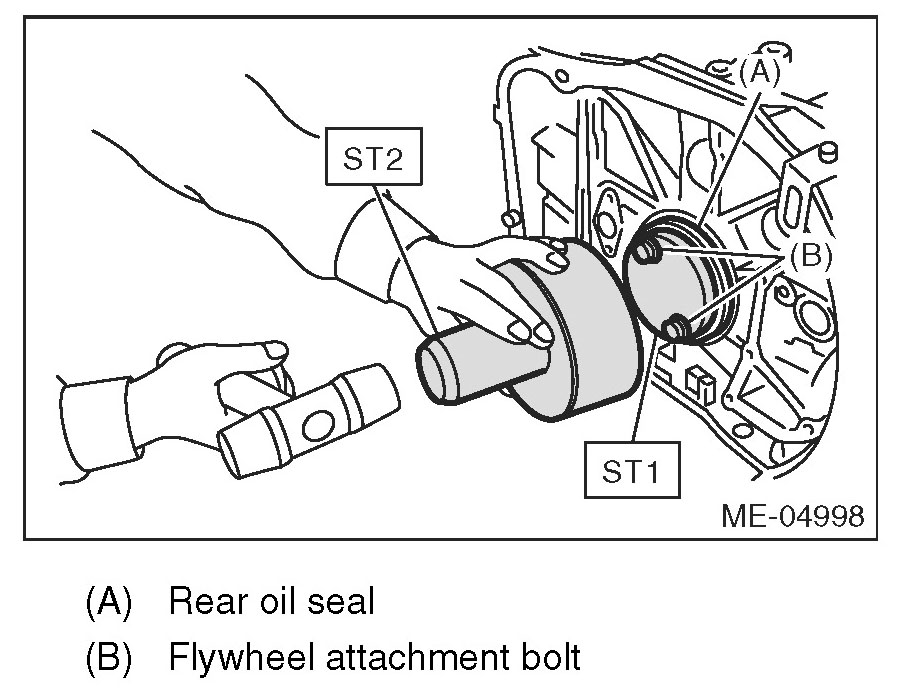 (A)

ST2

(B)

ST1

ME-04998

(A) Rear oil seal

(B) Flywheel attachment bolt