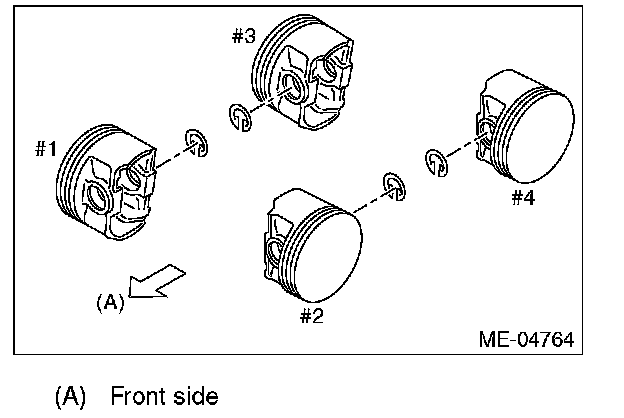 #3

#1

#4

(A)

#2

ME-04764

(A) Front side