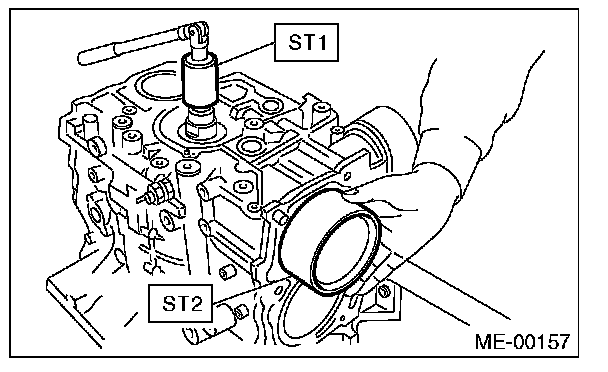 ST1

ST2

ME-00157