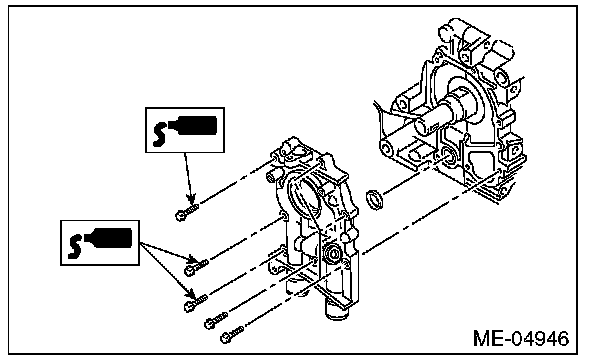 ME-04946