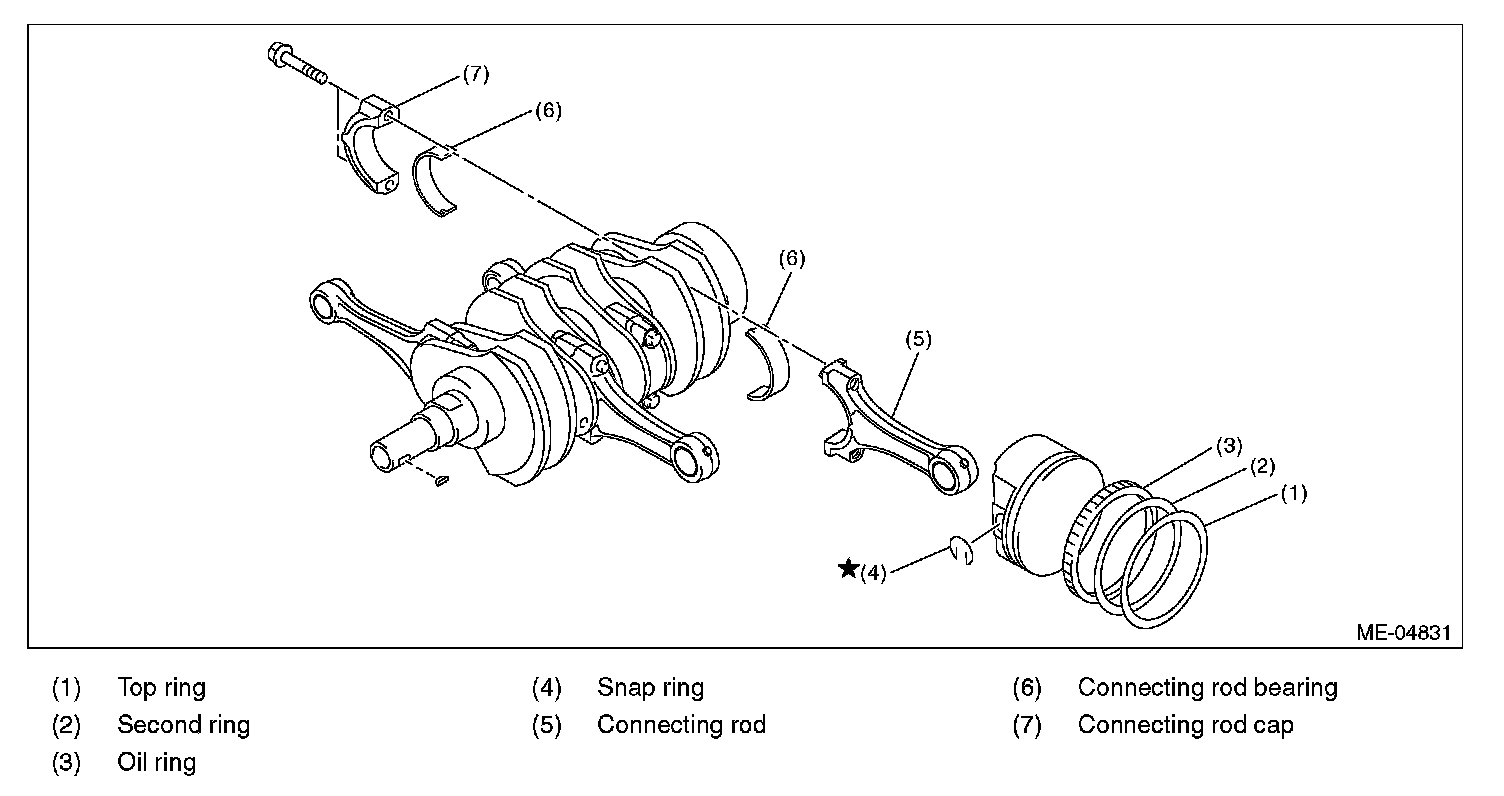 (7)
(6)
(6)
(5)
(3)
(2)
(1)
★(4)
ME-04831

(1) Top ring
(2) Second ring
(3) Oil ring

(4) Snap ring
(5) Connecting rod

(6) Connecting rod bearing
(7) Connecting rod cap