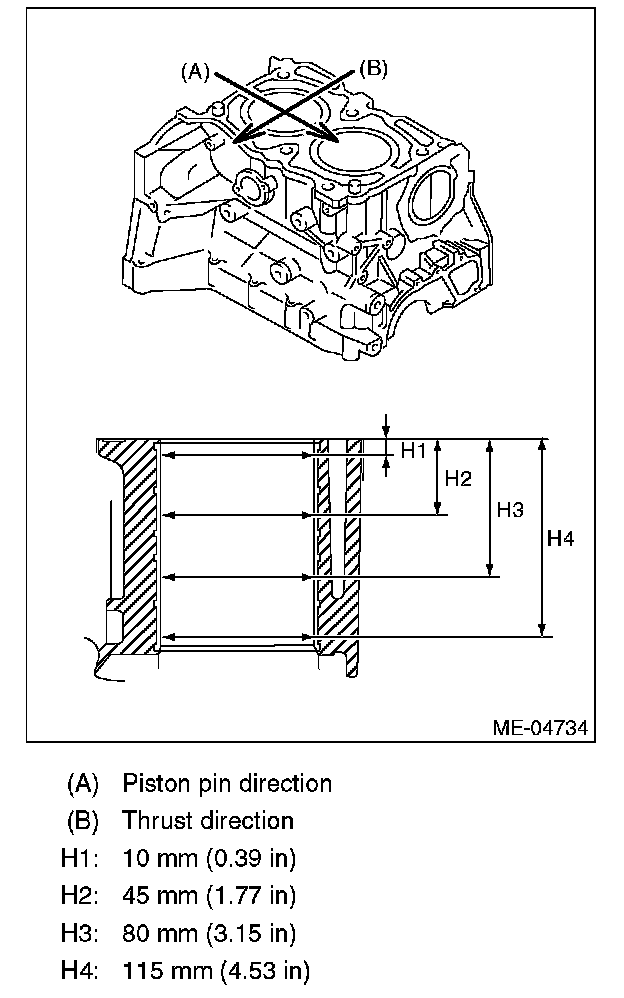 (A)
(B)
H1
H2
H3
H4
ME-04734

(A) Piston pin direction
(B) Thrust direction
H1: 10 mm (0.39 in)
H2: 45 mm (1.77 in)
H3: 80 mm (3.15 in)
H4: 115 mm (4.53 in)