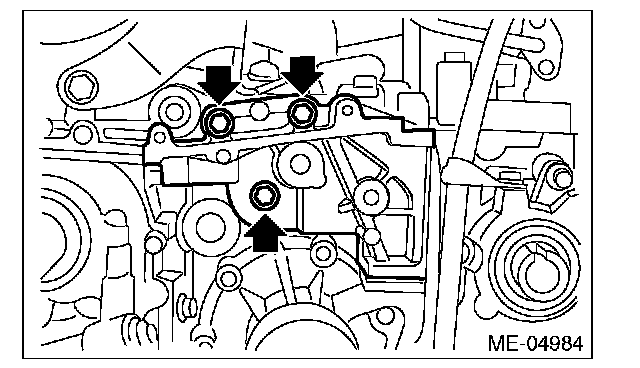 ME-04984