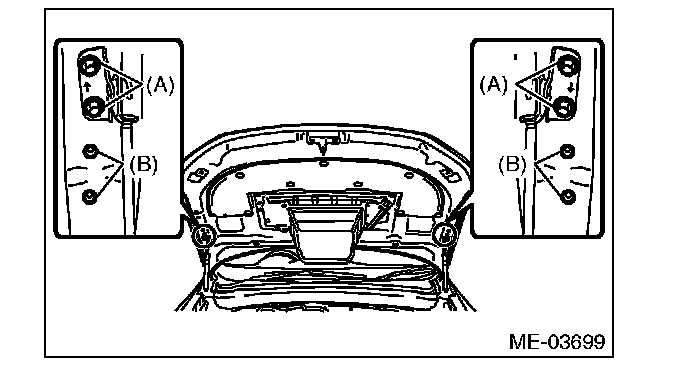 (A)
(B)
(A)
(B)
ME-03699