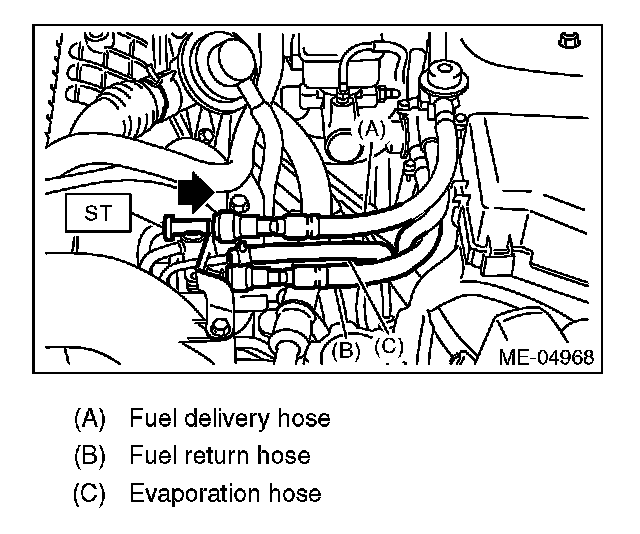 (A)

ST

(B) (C)

ME-04968

(A) Fuel delivery hose

(B) Fuel return hose

(C) Evaporation hose