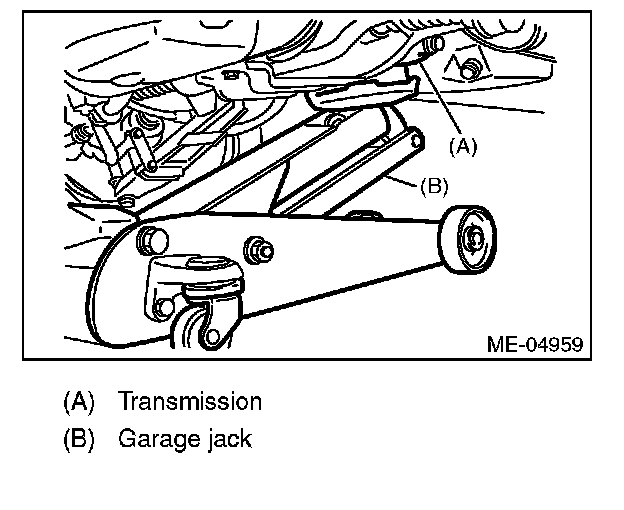 (A)

(B)

ME-04959

(A) Transmission

(B) Garage jack