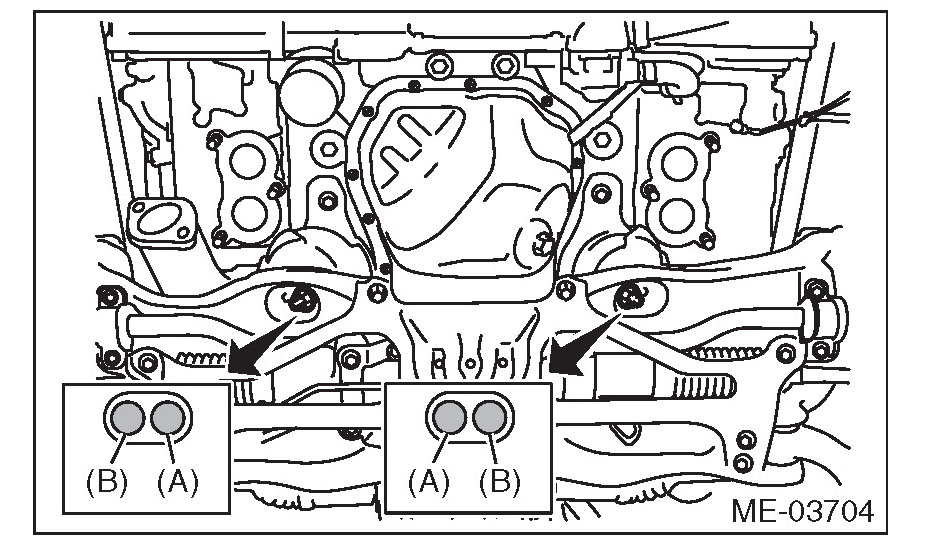 (B) (A)

(A) (B)

ME-03704