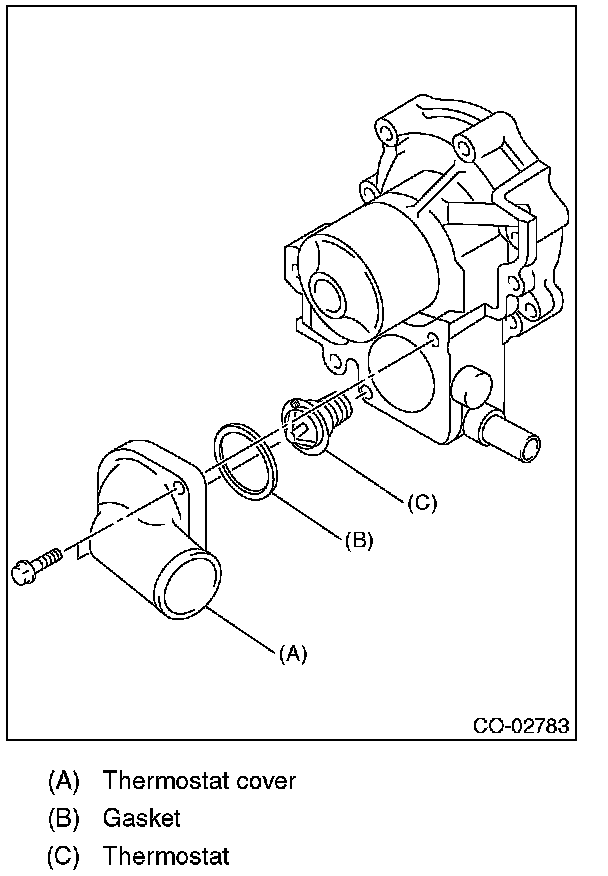 (C)

(B)

(A)

CO-02783

(A) Thermostat cover

(B) Gasket

(C) Thermostat