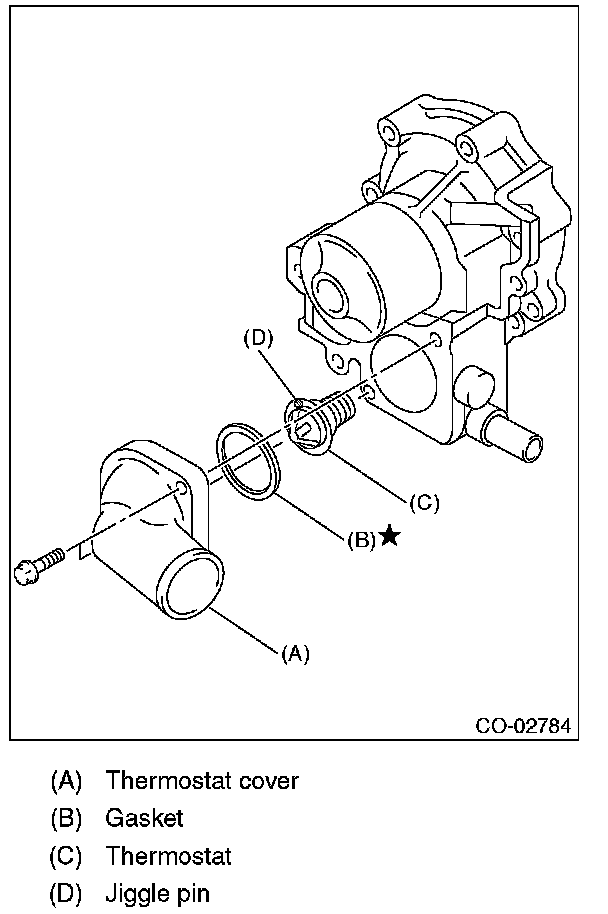 (D)

(C)

(B)★

(A)

CO-02784

(A) Thermostat cover
(B) Gasket
(C) Thermostat
(D) Jiggle pin