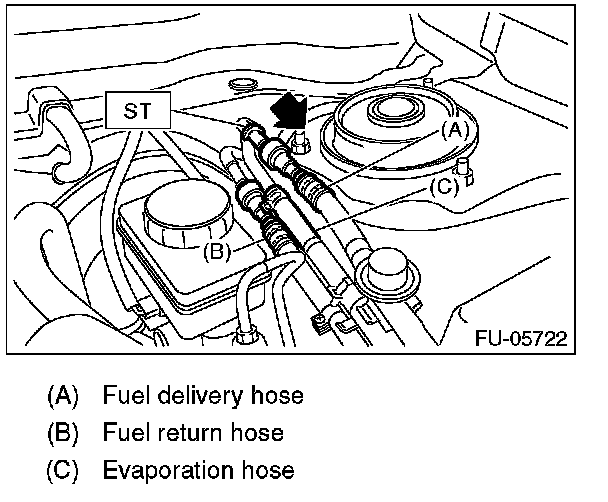 ST

(A)

(C)

(B)

FU-05722

(A) Fuel delivery hose
(B) Fuel return hose
(C) Evaporation hose