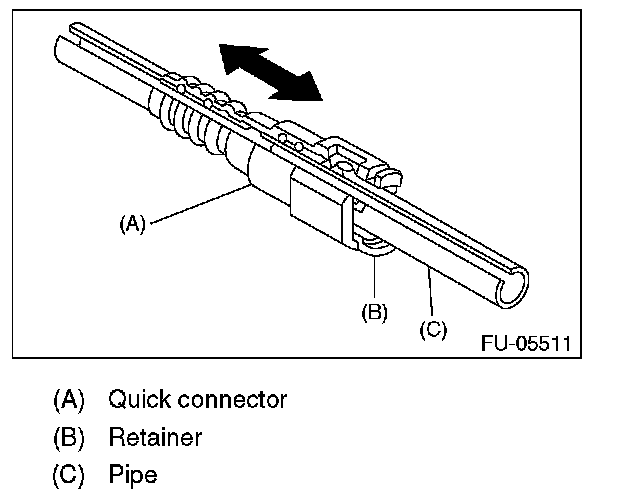 (A)
(B)
(C)
FU-05511

(A) Quick connector
(B) Retainer
(C) Pipe