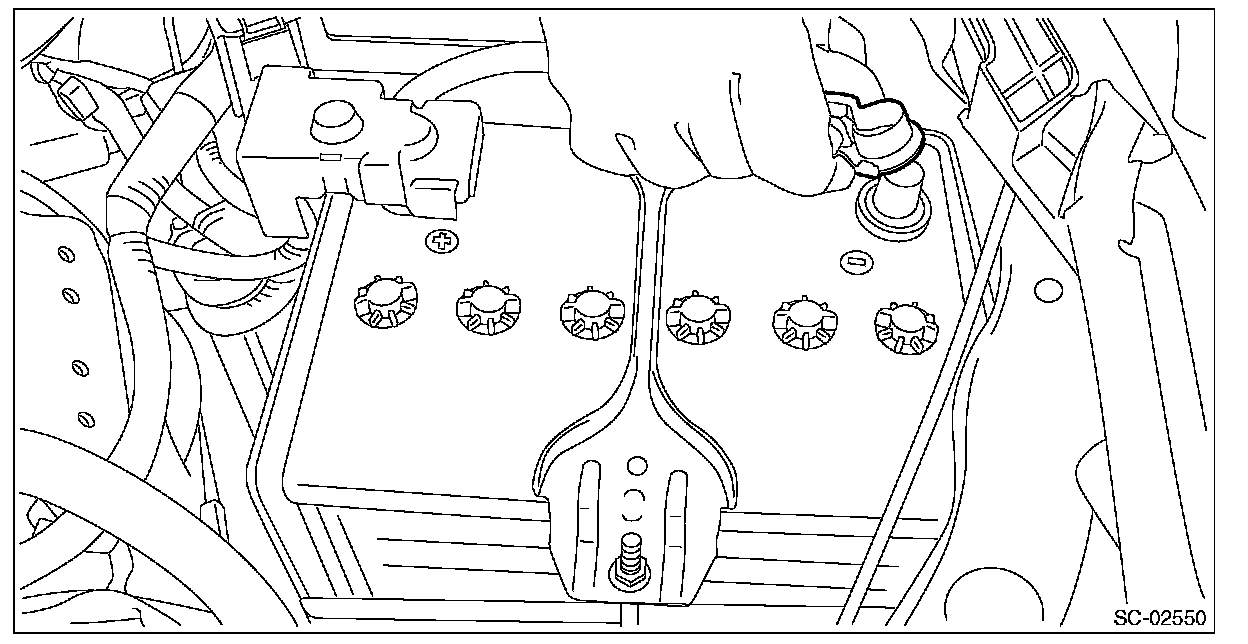 SC-02550