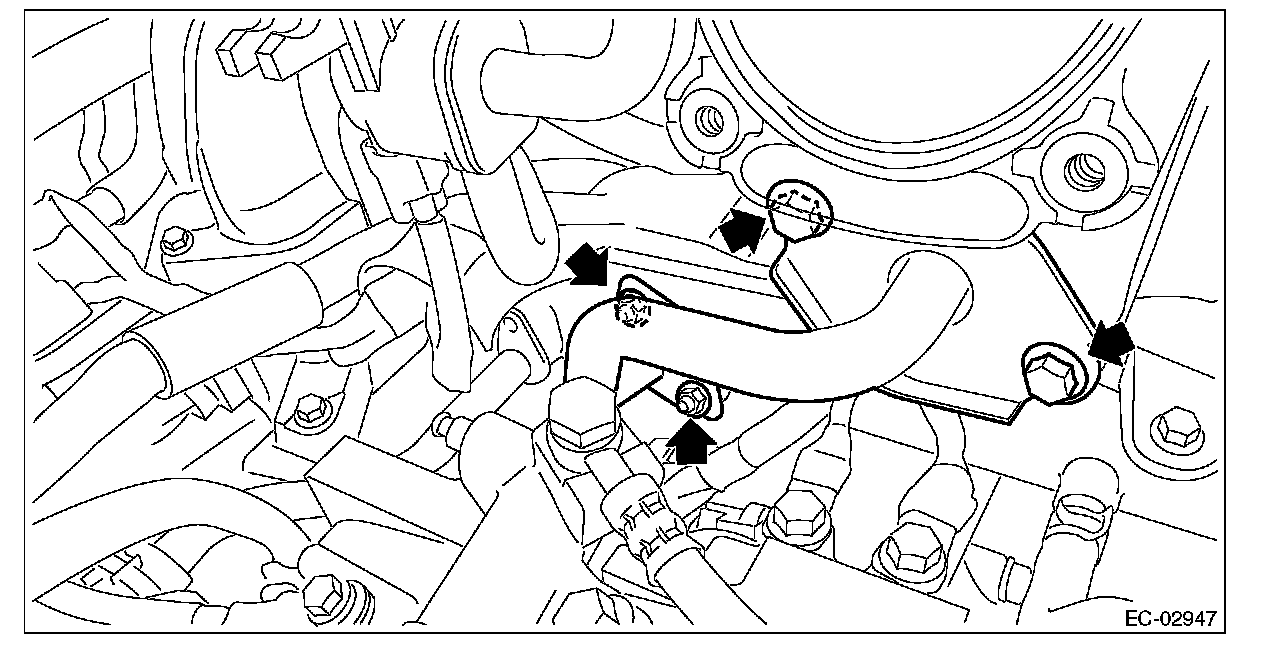 EC-02947