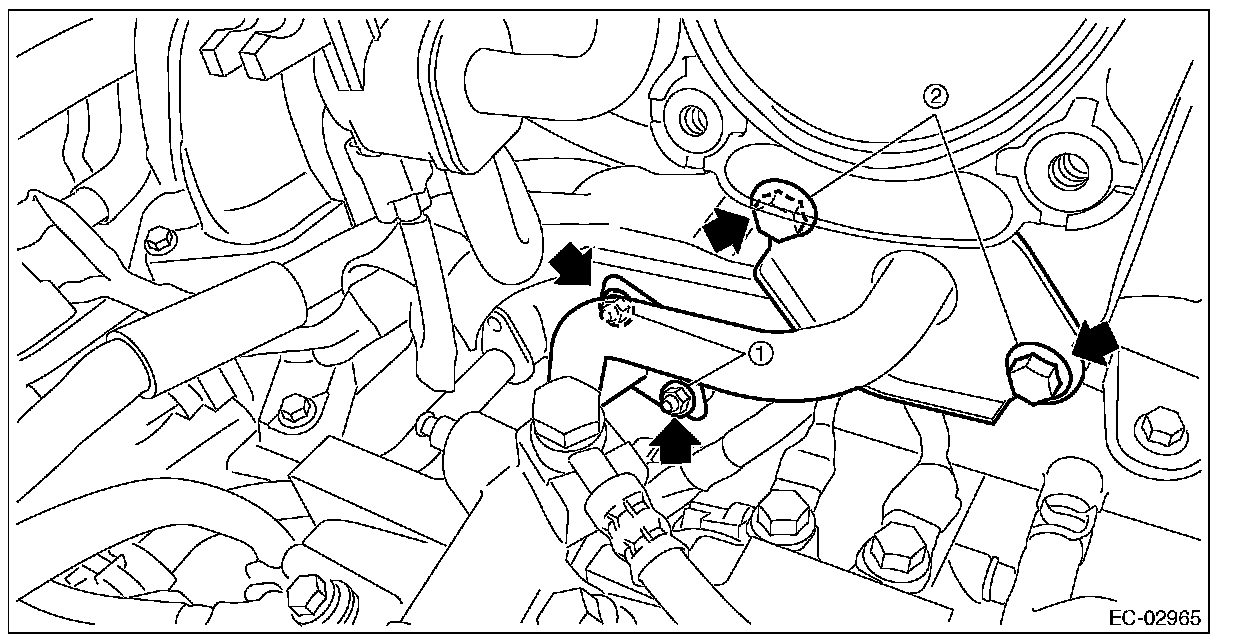 ②
①
EC-02965