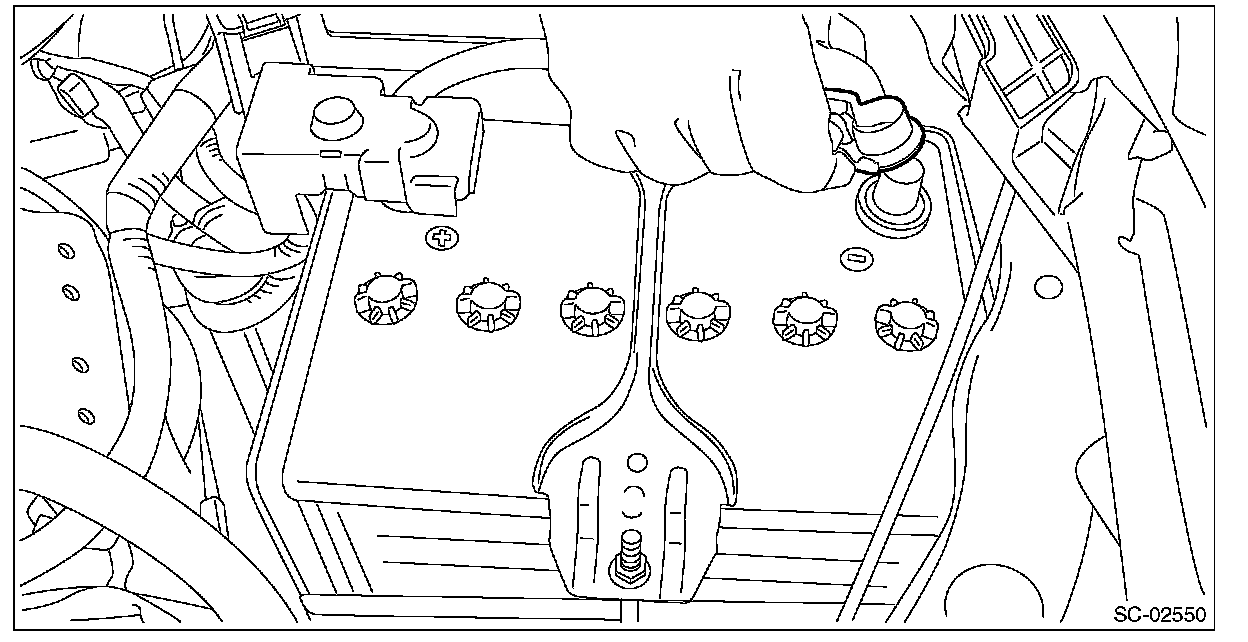 SC-02550