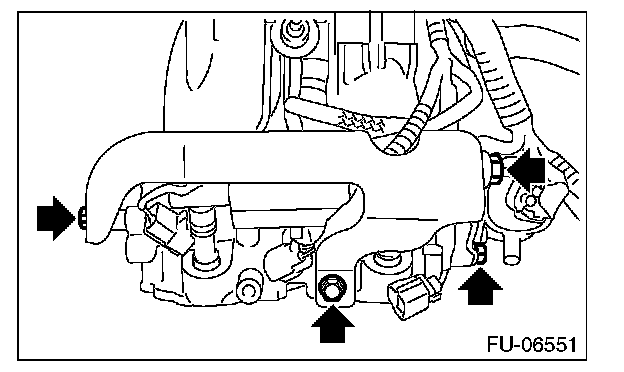 FU-06551