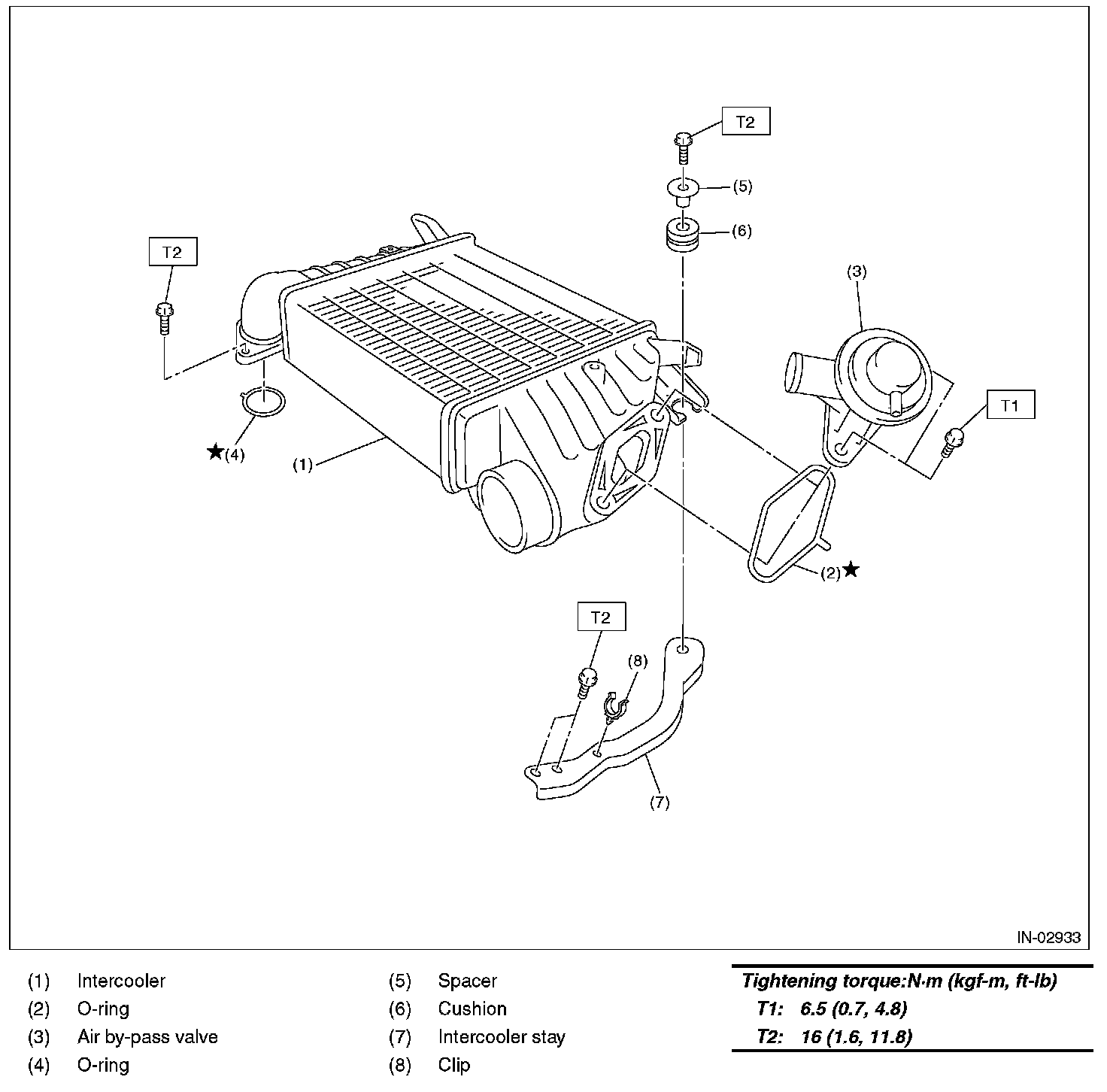 T2

(5)

(6)

T2

(3)

T1

★(4)

(1)

(2)★

T2

(8)

(7)

IN-02933

(1) Intercooler
(2) O-ring
(3) Air by-pass valve
(4) O-ring

(5) Spacer
(6) Cushion
(7) Intercooler stay
(8) Clip

Tightening torque:N·m (kgf-m, ft-lb)
T1: 6.5 (0.7, 4.8)
T2: 16 (1.6, 11.8)