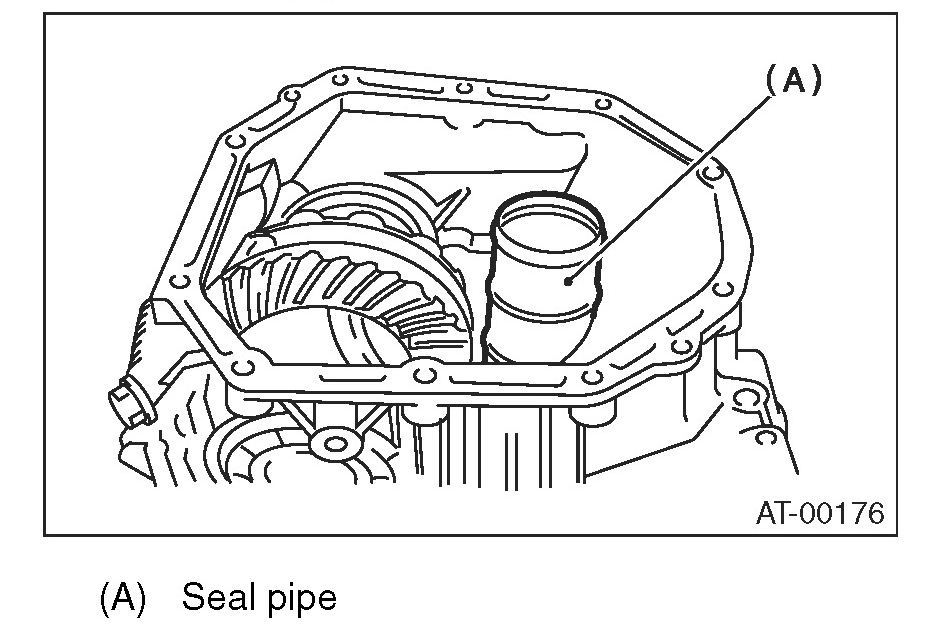 (A)

AT-00176

(A) Seal pipe